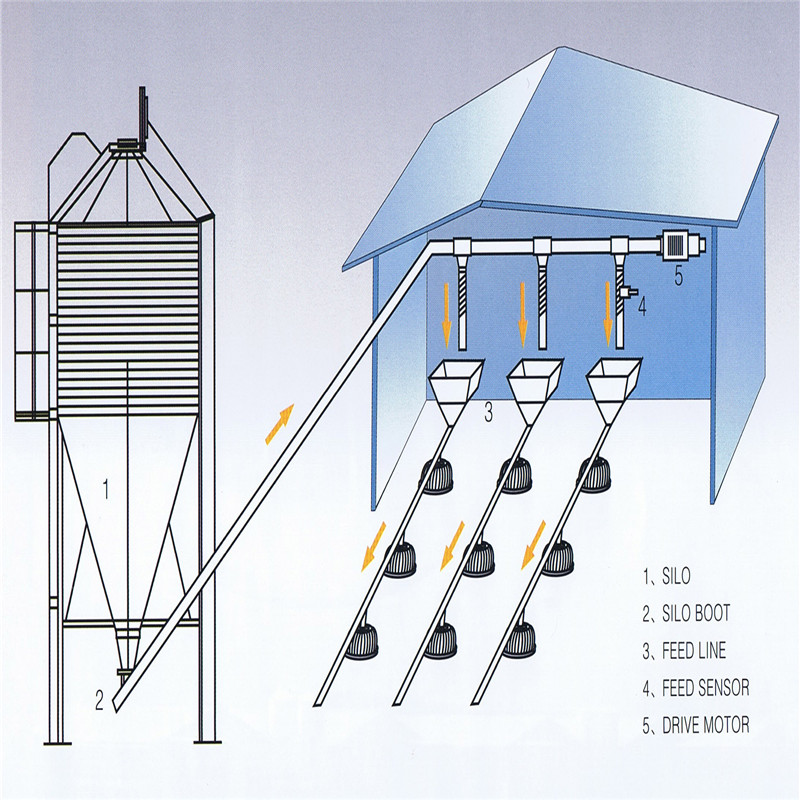 5
4
3
1
2

1、SILO
2、SILO BOOT
3、FEED LINE
4、FEED SENSOR
5、DRIVE MOTOR