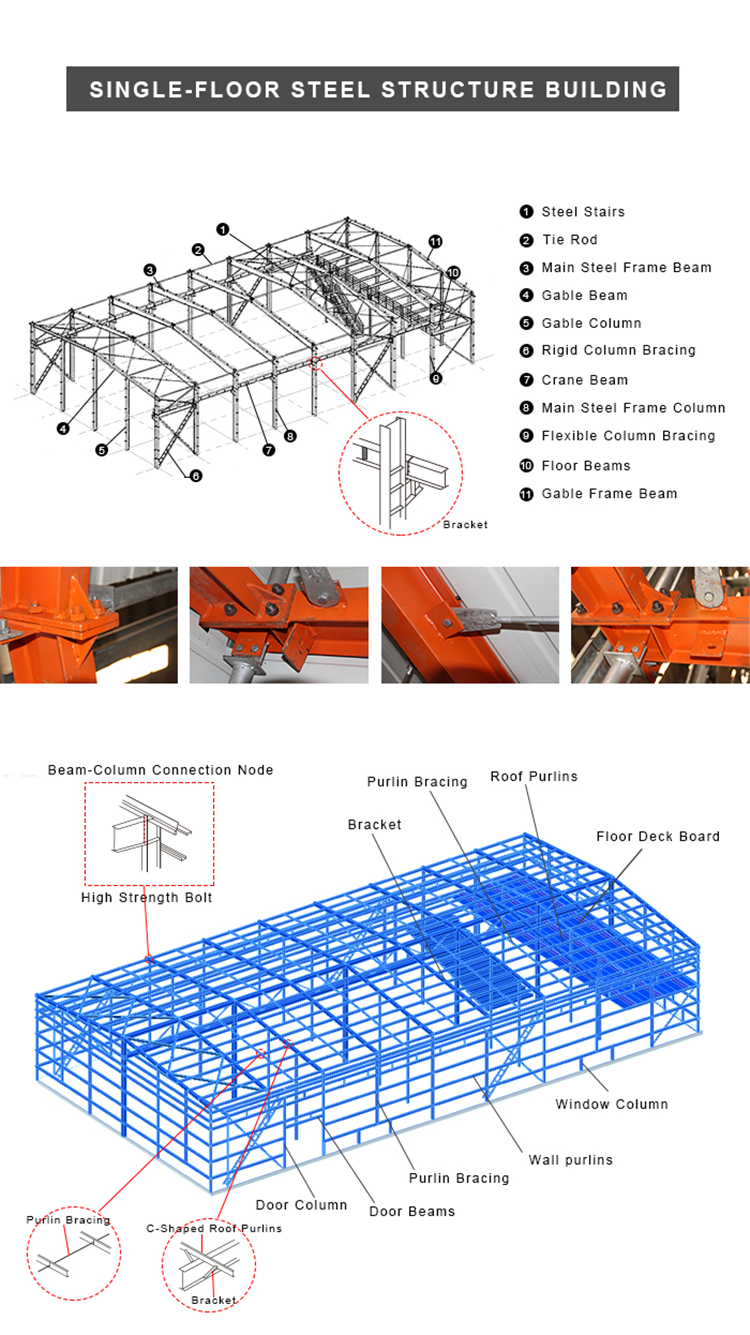 SINGLE-FLOOR STEEL STRUCTURE BUILDING

1 2 3 4 5 6 7 8 9 10 11

Bracket

1 Steel Stairs
2 Tie Rod
3 Main Steel Frame Beam
4 Gable Beam
5 Gable Column
6 Rigid Column Bracing
7 Crane Beam
8 Main Steel Frame Column
9 Flexible Column Bracing
10 Floor Beams
11 Gable Frame Beam

Beam-Column Connection Node
High Strength Bolt
Purlin Bracing
Roof Purlins
Bracket
Floor Deck Board
Window Column
Wall purlins
Purlin Bracing
Door Column
Door Beams
Purlin Bracing
C-Shaped Roof Purlins
Bracket